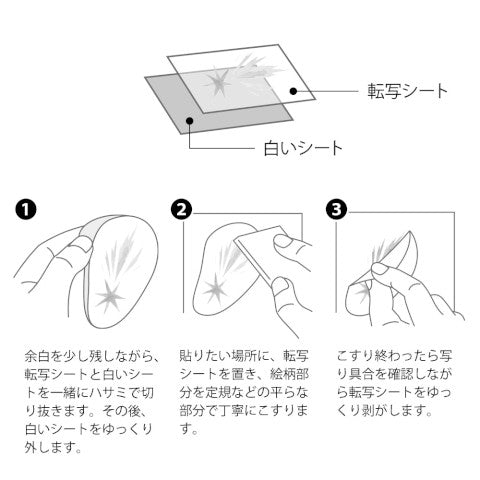 転写シート

白いシート

1
余白を少し残しながら、転写シートと白いシートを一緒にハサミで切り抜きます。その後、白いシートをゆっくり外します。

2
貼りたい場所に、転写シートを置き、絵柄部分を定規などの平らな部分で丁寧にこすります。

3
こすり終わったら写り具合を確認しながら転写シートをゆっくり剥がします。